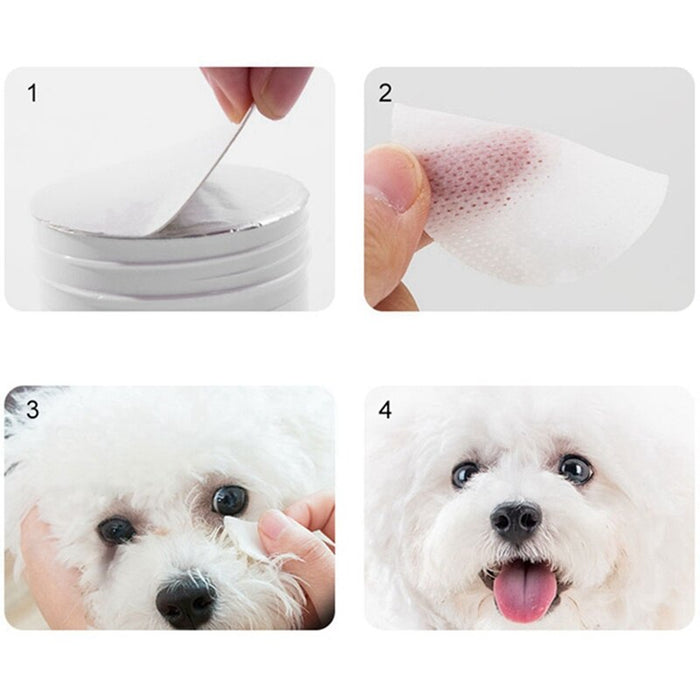 1

2

3

4