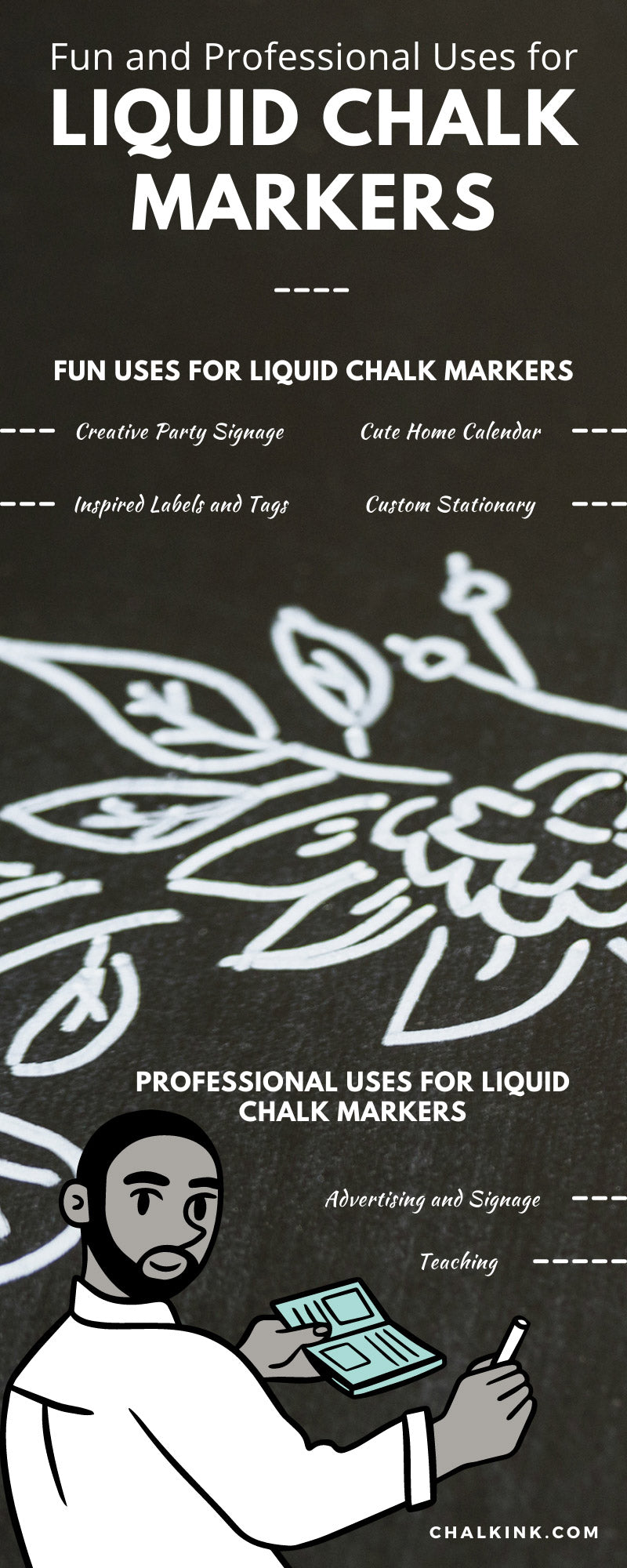 Fun and Professional Uses for
LIQUID CHALK MARKERS

FUN USES FOR LIQUID CHALK MARKERS

Creative Party Signage

Cute Home Calendar

Inspired Labels and Tags

Custom Stationary

PROFESSIONAL USES FOR LIQUID CHALK MARKERS

Advertising and Signage

Teaching

CHALKINK.COM