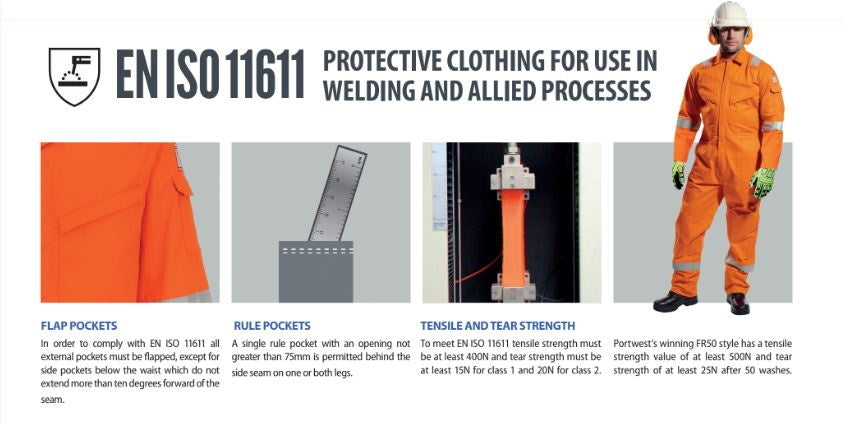 EN ISO 11611 PROTECTIVE CLOTHING FOR USE IN WELDING AND ALLIED PROCESSES

FLAP POCKETS
In order to comply with EN ISO 11611 all external pockets must be flapped, except for side pockets below the waist which do not extend more than ten degrees forward of the seam.

RULE POCKETS
A single rule pocket with an opening not greater than 75mm is permitted behind the side seam on one or both legs.

TENSILE AND TEAR STRENGTH
To meet EN ISO 11611 tensile strength must be at least 400N and tear strength must be at least 15N for class 1 and 20N for class 2.

Portwest's winning FR50 style has a tensile strength value of at least 500N and tear strength of at least 25N after 50 washes.