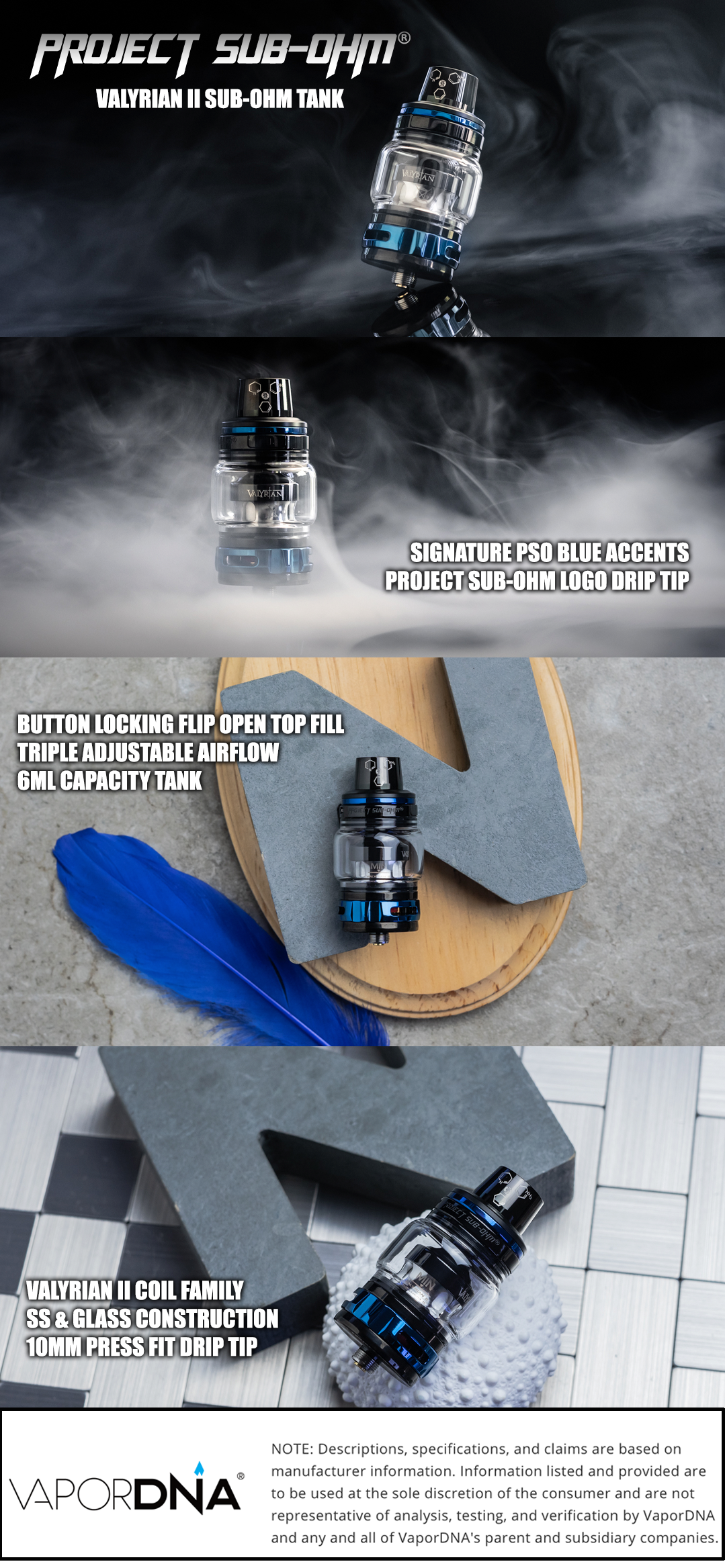 PROJECT SUB-OHM®
VALYRIAN II SUB-OHM TANK

VALYRIAN

VALYRIAN

SIGNATURE PSO BLUE ACCENTS
PROJECT SUB-OHM LOGO DRIP TIP

BUTTON LOCKING FLIP OPEN TOP FILL
TRIPLE ADJUSTABLE AIRFLOW
6ML CAPACITY TANK

VALYRIAN II COIL FAMILY
SS & GLASS CONSTRUCTION
10MM PRESS FIT DRIP TIP

VAPORDNA®

NOTE: Descriptions, specifications, and claims are based on manufacturer information. Information listed and provided are to be used at the sole discretion of the consumer and are not representative of analysis, testing, and verification by VaporDNA and any and all of VaporDNA's parent and subsidiary companies.