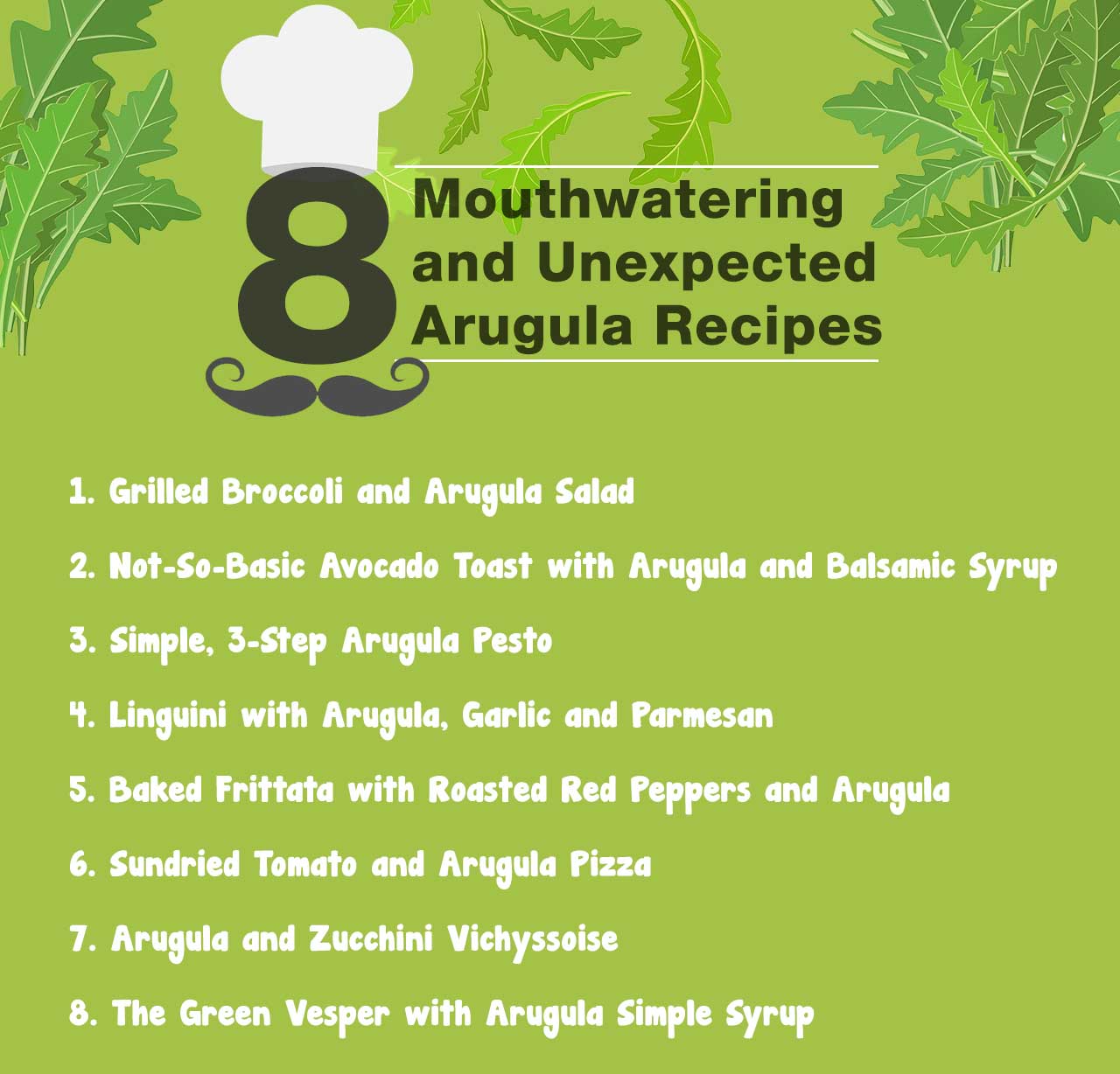 8 Mouthwatering and Unexpected Arugula Recipes

1. Grilled Broccoli and Arugula Salad

2. Not-So-Basic Avocado Toast with Arugula and Balsamic Syrup

3. Simple, 3-Step Arugula Pesto

4. Linguini with Arugula, Garlic and Parmesan

5. Baked Frittata with Roasted Red Peppers and Arugula

6. Sundried Tomato and Arugula Pizza

7. Arugula and Zucchini Vichyssoise

8. The Green Vesper with Arugula Simple Syrup