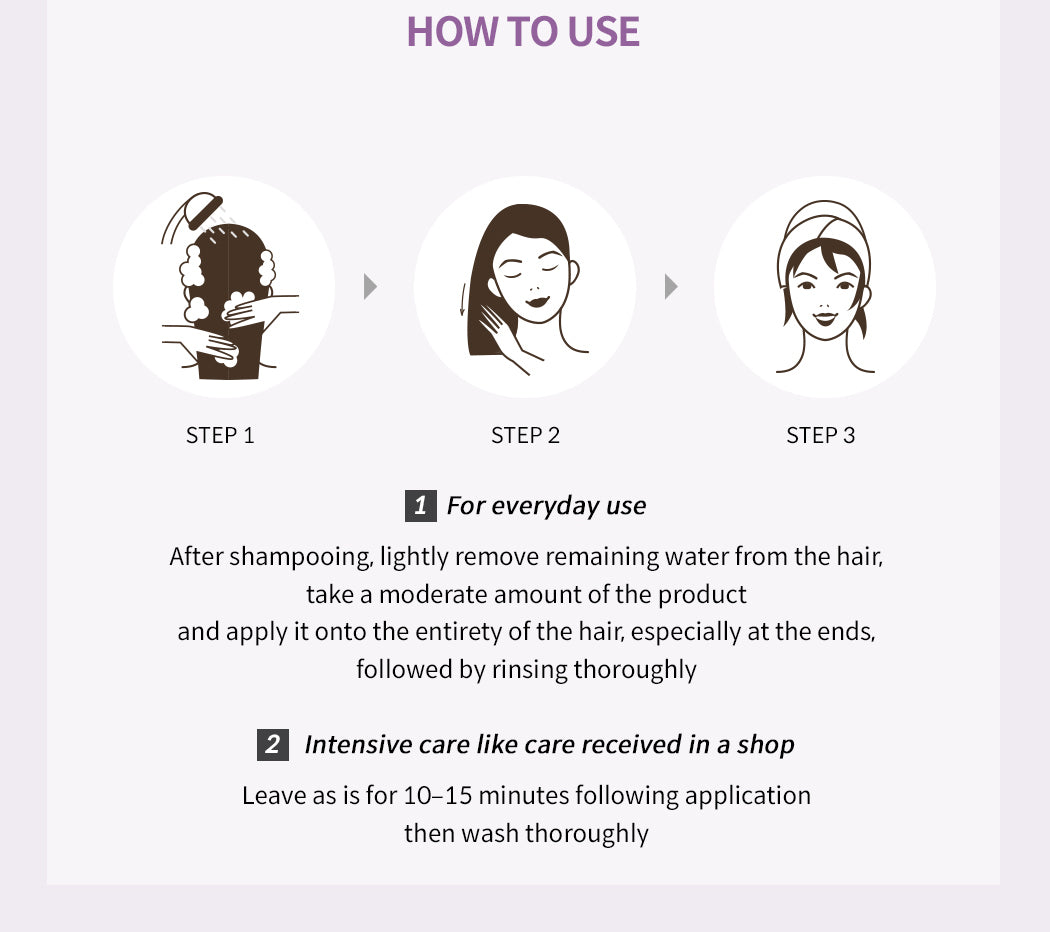 HOW TO USE

STEP 1

STEP 2

STEP 3

1 For everyday use

After shampooing, lightly remove remaining water from the hair, take a moderate amount of the product and apply it onto the entirety of the hair, especially at the ends, followed by rinsing thoroughly

2 Intensive care like care received in a shop

Leave as is for 10–15 minutes following application then wash thoroughly