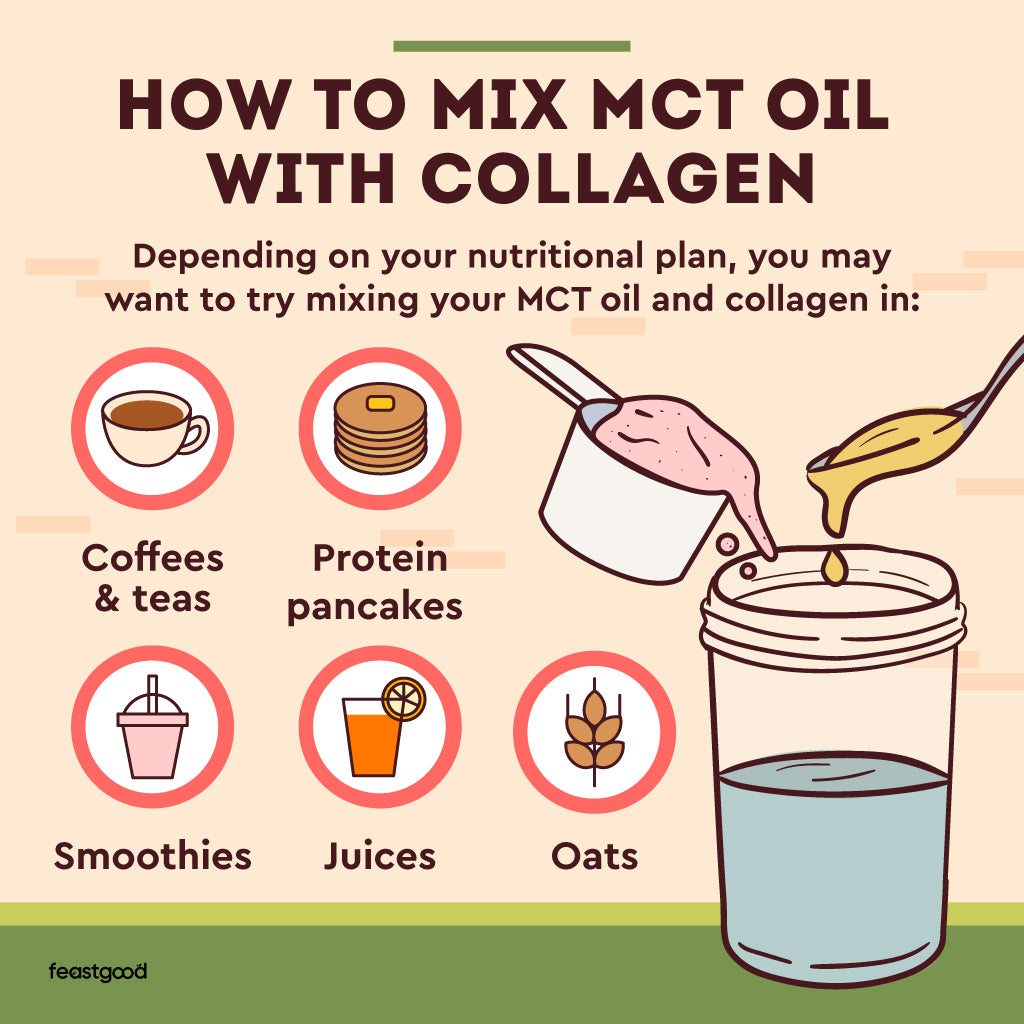 HOW TO MIX MCT OIL WITH COLLAGEN

Depending on your nutritional plan, you may want to try mixing your MCT oil and collagen in:

Coffees & teas

Protein pancakes

Smoothies

Juices

Oats

feastgood