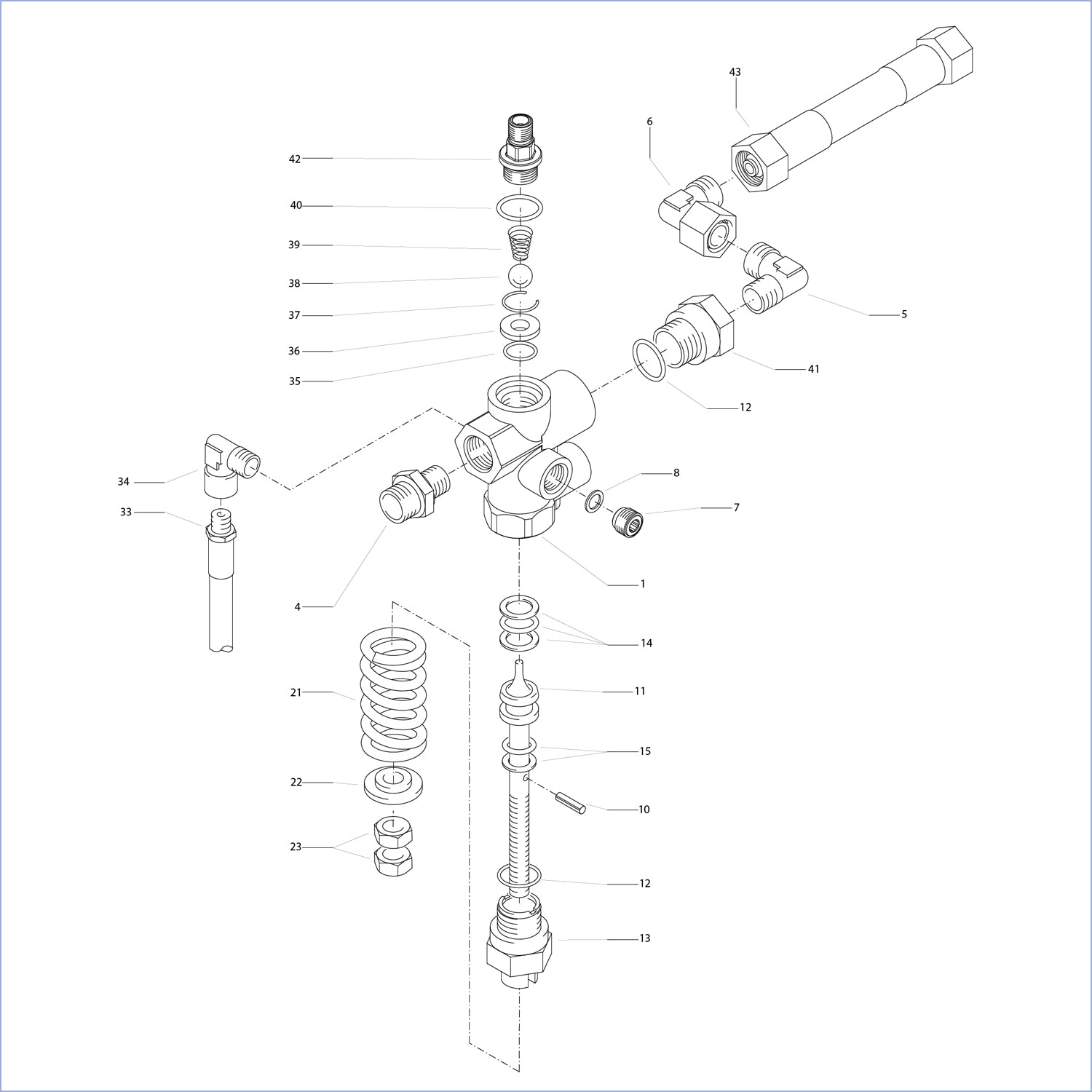 43
6
42
40
39
38
37
36
35
5
41
12
34
33
8
7
1
4
14
21
11
15
22
10
23
12
13