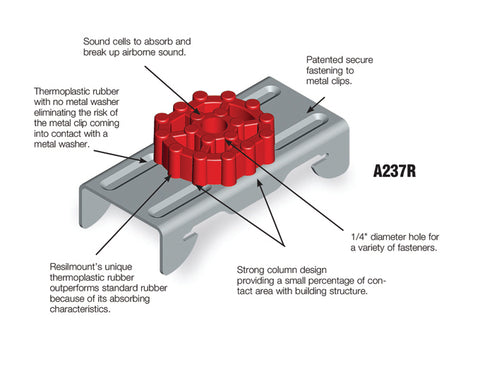 Sound cells to absorb and break up airborne sound.

Patented secure fastening to metal clips.

Thermoplastic rubber with no metal washer eliminating the risk of the metal clip coming into contact with a metal washer.

A237R

1/4" diameter hole for a variety of fasteners.

Resilmount's unique thermoplastic rubber outperforms standard rubber because of its absorbing characteristics.

Strong column design providing a small percentage of contact area with building structure.