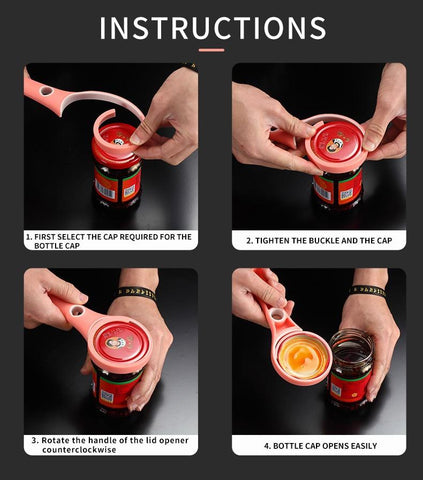 INSTRUCTIONS

1. FIRST SELECT THE CAP REQUIRED FOR THE BOTTLE CAP

2. TIGHTEN THE BUCKLE AND THE CAP

3. Rotate the handle of the lid opener counterclockwise

4. BOTTLE CAP OPENS EASILY