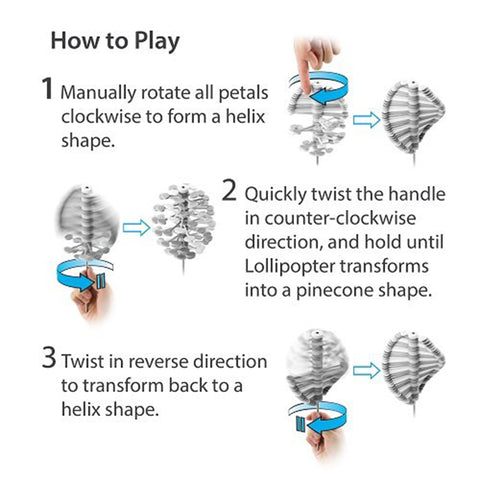 How to Play

1 Manually rotate all petals clockwise to form a helix shape.

2 Quickly twist the handle in counter-clockwise direction, and hold until Lollipopter transforms into a pinecone shape.

3 Twist in reverse direction to transform back to a helix shape.