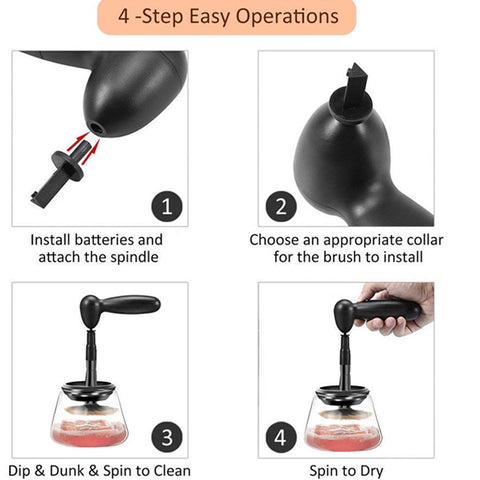 4 -Step Easy Operations

1

Install batteries and attach the spindle

2

Choose an appropriate collar for the brush to install

3

Dip & Dunk & Spin to Clean

4

Spin to Dry