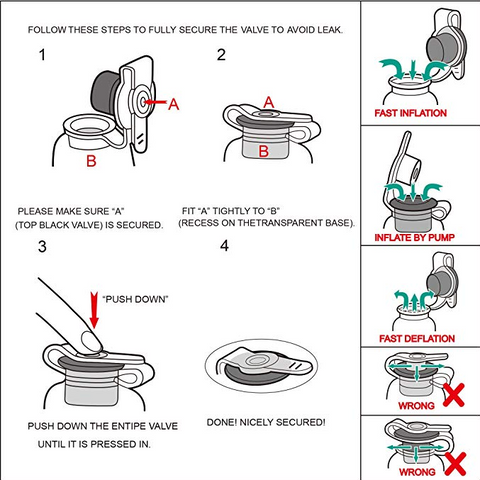 FOLLOW THESE STEPS TO FULLY SECURE THE VALVE TO AVOID LEAK.

1

A

B

PLEASE MAKE SURE "A" (TOP BLACK VALVE) IS SECURED.

2

A

B

FIT "A" TIGHTLY TO "B" (RECESS ON THETRANSPARENT BASE).

3

"PUSH DOWN"

PUSH DOWN THE ENTIPE VALVE UNTIL IT IS PRESSED IN.

4

DONE! NICELY SECURED!

FAST INFLATION

INFLATE BY PUMP

FAST DEFLATION

WRONG

WRONG