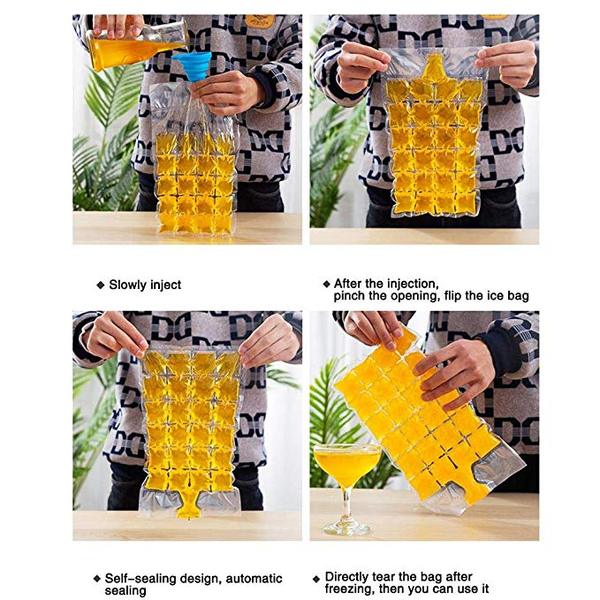 ◆ Slowly inject

◆ After the injection, pinch the opening, flip the ice bag

◆ Self-sealing design, automatic sealing

◆ Directly tear the bag after freezing, then you can use it