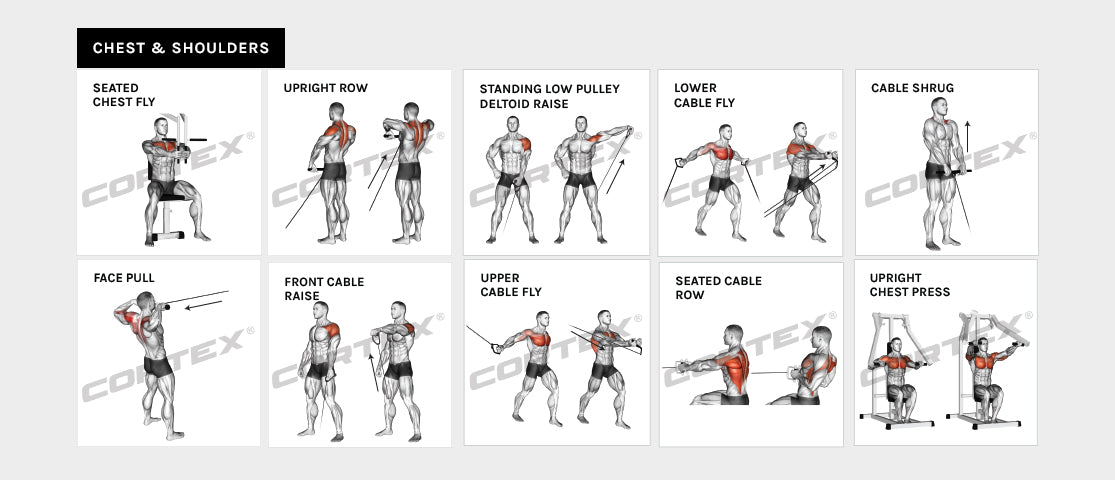 CHEST & SHOULDERS

SEATED CHEST FLY

CORTEX®

UPRIGHT ROW

CORTEX®

STANDING LOW PULLEY DELTOID RAISE

CORTEX®

LOWER CABLE FLY

CORTEX®

CABLE SHRUG

CORTEX®

FACE PULL

CORTEX®

FRONT CABLE RAISE

CORTEX®

UPPER CABLE FLY

CORTEX®

SEATED CABLE ROW

CORTEX®

UPRIGHT CHEST PRESS

CORTEX®