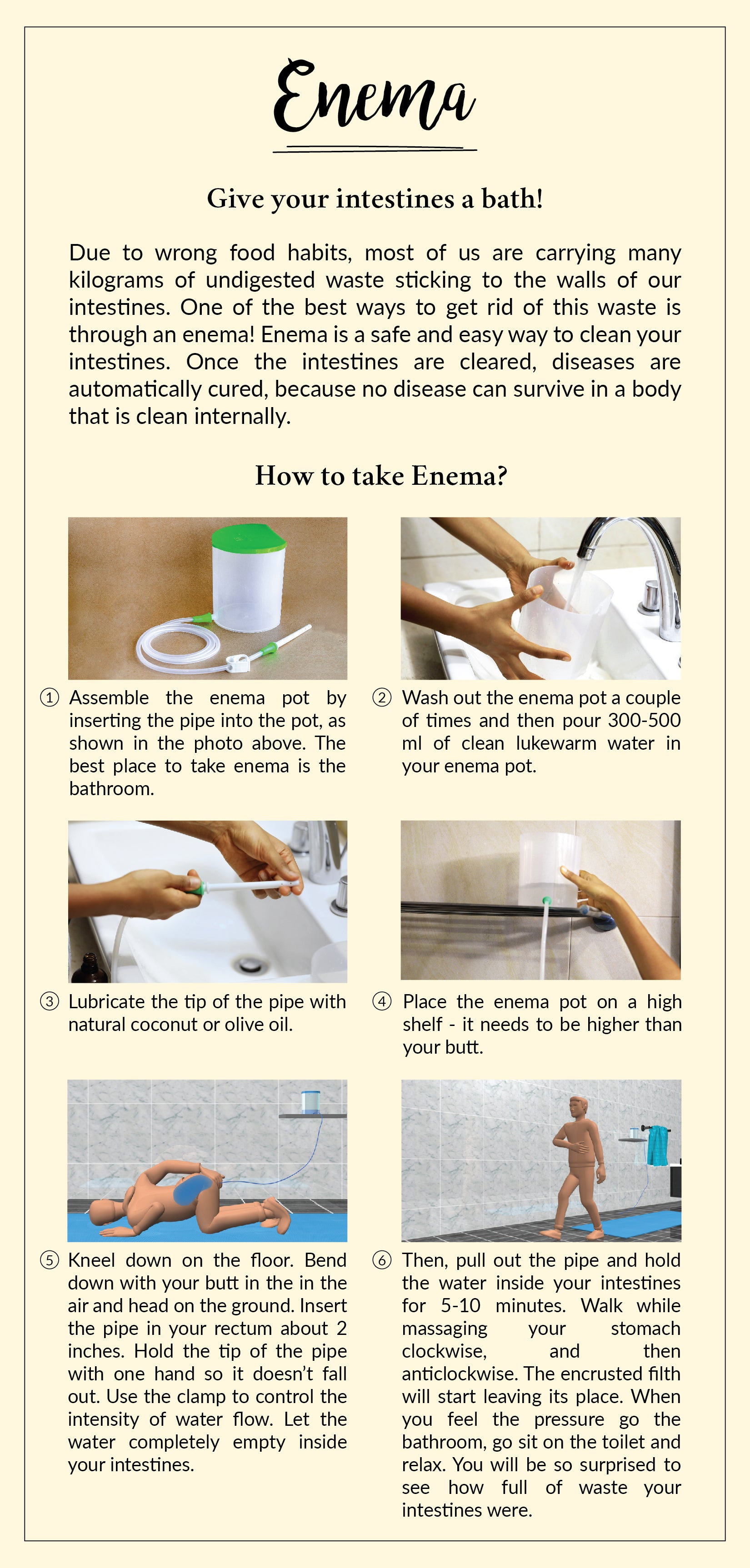 Enema

Give your intestines a bath!

Due to wrong food habits, most of us are carrying many kilograms of undigested waste sticking to the walls of our intestines. One of the best ways to get rid of this waste is through an enema! Enema is a safe and easy way to clean your intestines. Once the intestines are cleared, diseases are automatically cured, because no disease can survive in a body that is clean internally.

How to take Enema?

① Assemble the enema pot by inserting the pipe into the pot, as shown in the photo above. The best place to take enema is the bathroom.

② Wash out the enema pot a couple of times and then pour 300-500 ml of clean lukewarm water in your enema pot.

③ Lubricate the tip of the pipe with natural coconut or olive oil.

④ Place the enema pot on a high shelf - it needs to be higher than your butt.

⑤ Kneel down on the floor. Bend down with your butt in the in the air and head on the ground. Insert the pipe in your rectum about 2 inches. Hold the tip of the pipe with one hand so it doesn't fall out. Use the clamp to control the intensity of water flow. Let the water completely empty inside your intestines.

⑥ Then, pull out the pipe and hold the water inside your intestines for 5-10 minutes. Walk while massaging your stomach clockwise, and then anticlockwise. The encrusted filth will start leaving its place. When you feel the pressure go the bathroom, go sit on the toilet and relax. You will be so surprised to see how full of waste your intestines were.