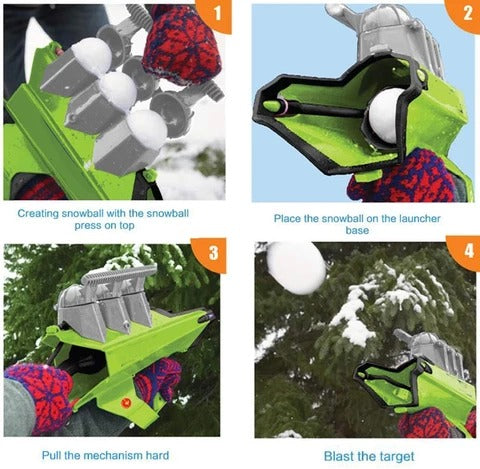 1

Creating snowball with the snowball press on top

2

Place the snowball on the launcher base

3

Pull the mechanism hard

4

Blast the target