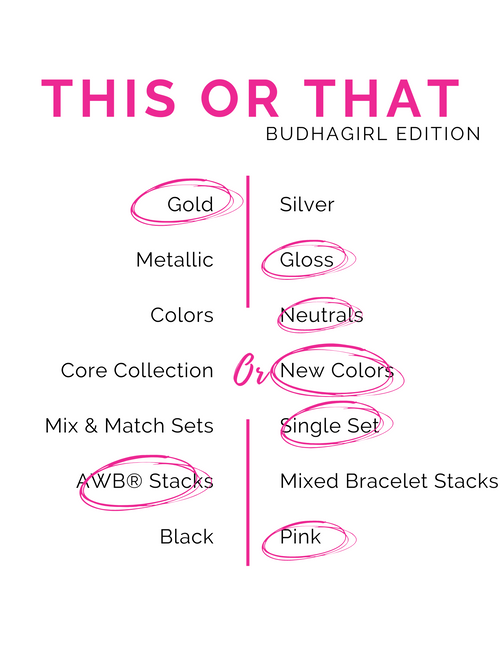 THIS OR THAT
BUDHAGIRL EDITION

Gold
Metallic
Colors
Core Collection
Mix & Match Sets
AWB® Stacks
Black

Or

Silver
Gloss
Neutrals
New Colors
Single Set
Mixed Bracelet Stacks
Pink