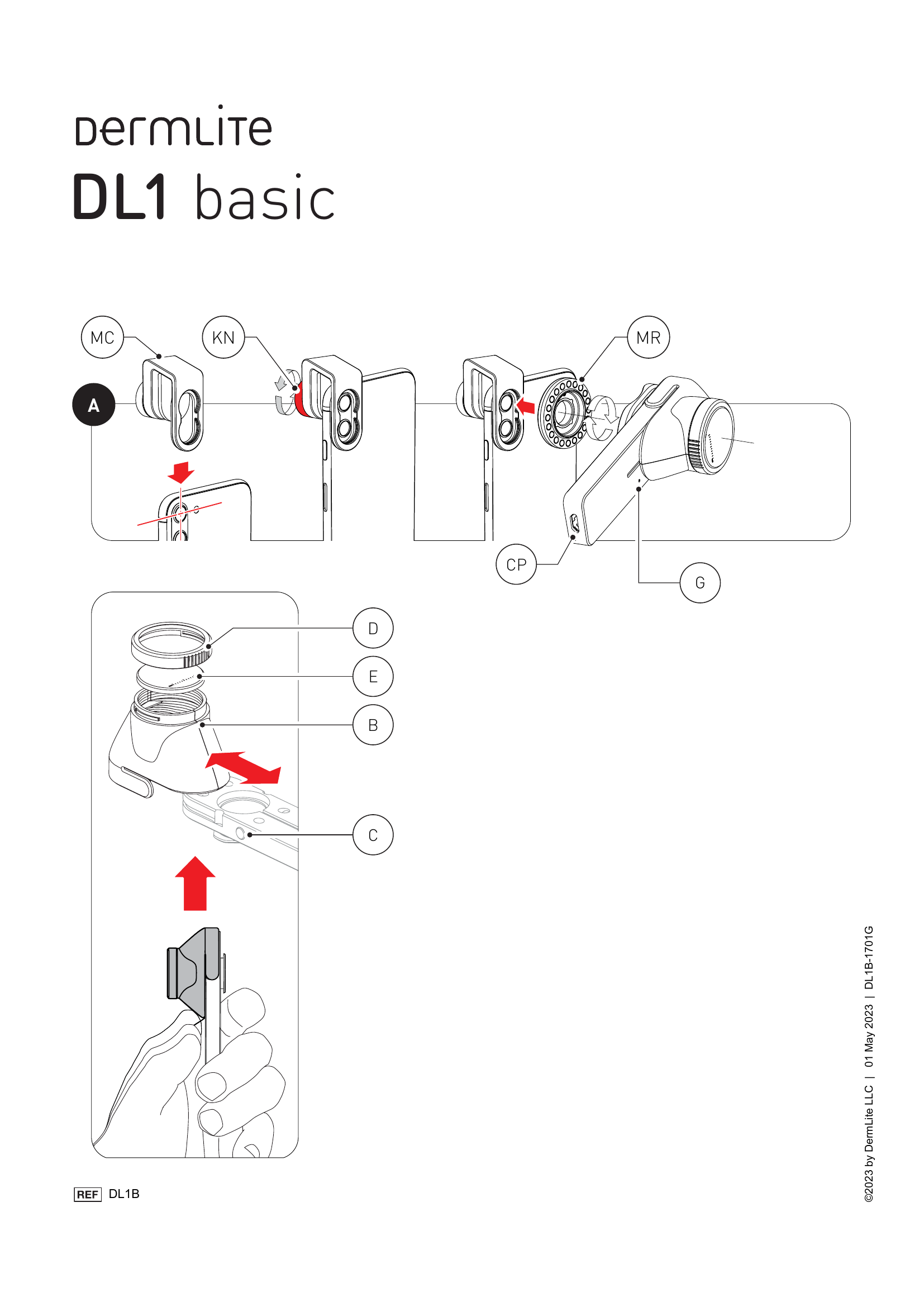 DermLite

DL1 basic

MC

KN

MR

A

CP

G

D

E

B

C

REF DL1B

©2023 by DermLite LLC | 01 May 2023 | DL1B-1701G