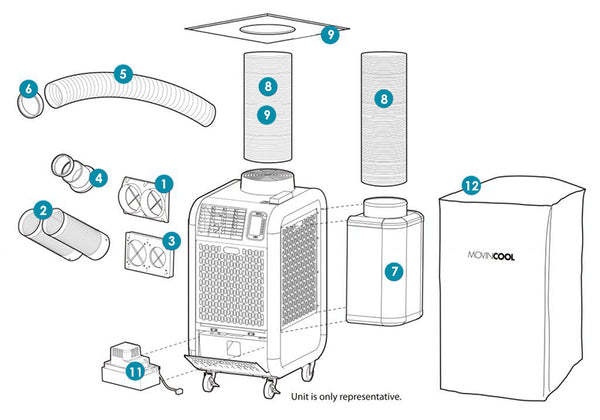 9
5
6
8
9
8
4
1
2
3
12
MOVINCOOL
7
11
Unit is only representative.