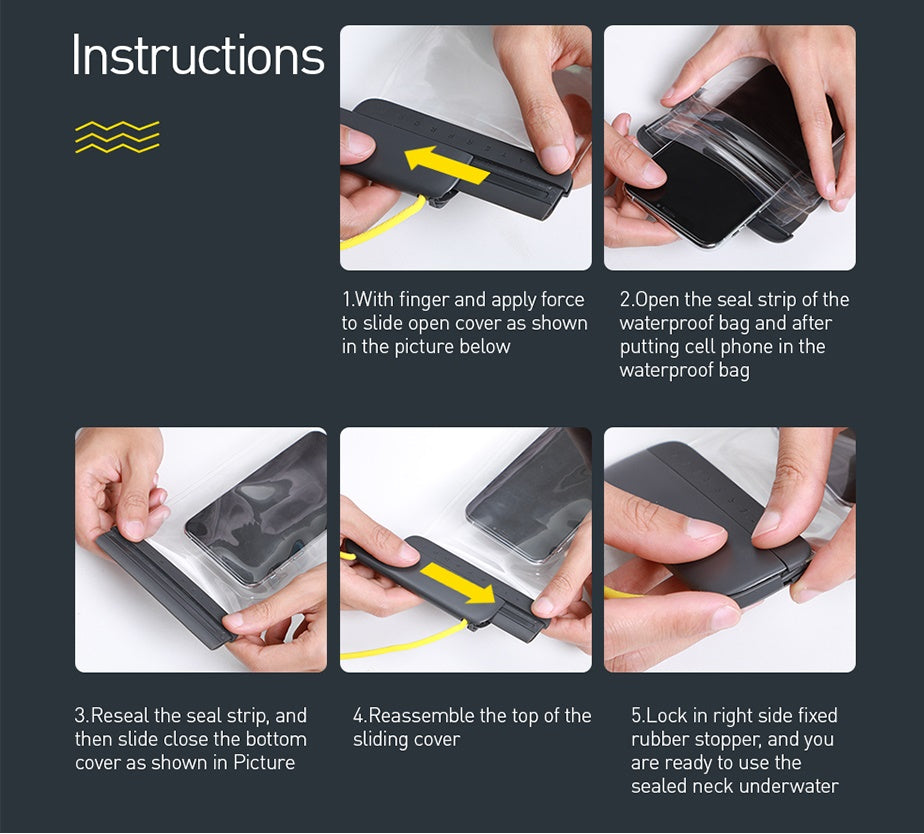 Instructions

1.With finger and apply force to slide open cover as shown in the picture below

2.Open the seal strip of the waterproof bag and after putting cell phone in the waterproof bag

3.Reseal the seal strip, and then slide close the bottom cover as shown in Picture

4.Reassemble the top of the sliding cover

5.Lock in right side fixed rubber stopper, and you are ready to use the sealed neck underwater