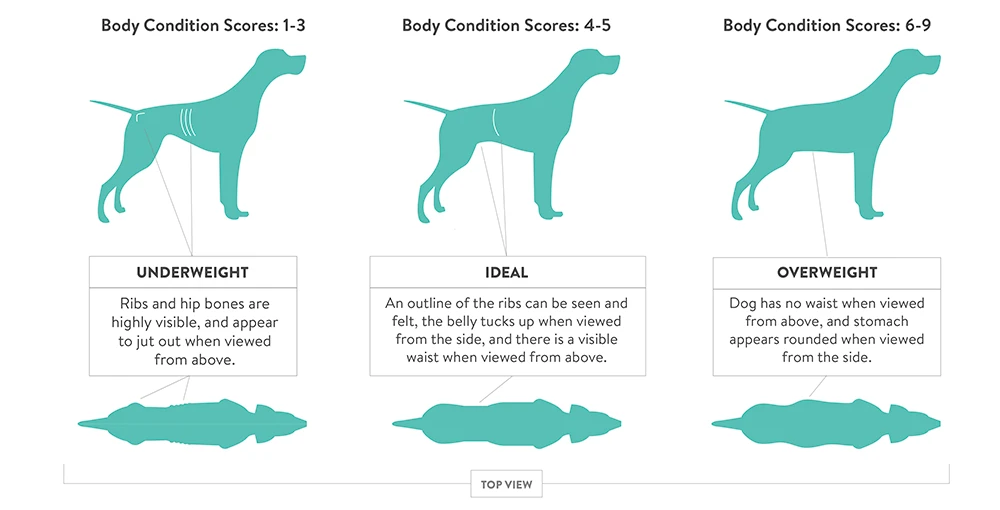 Body Condition Scores: 1-3

UNDERWEIGHT

Ribs and hip bones are highly visible, and appear to jut out when viewed from above.

Body Condition Scores: 4-5

IDEAL

An outline of the ribs can be seen and felt, the belly tucks up when viewed from the side, and there is a visible waist when viewed from above.

Body Condition Scores: 6-9

OVERWEIGHT

Dog has no waist when viewed from above, and stomach appears rounded when viewed from the side.

TOP VIEW