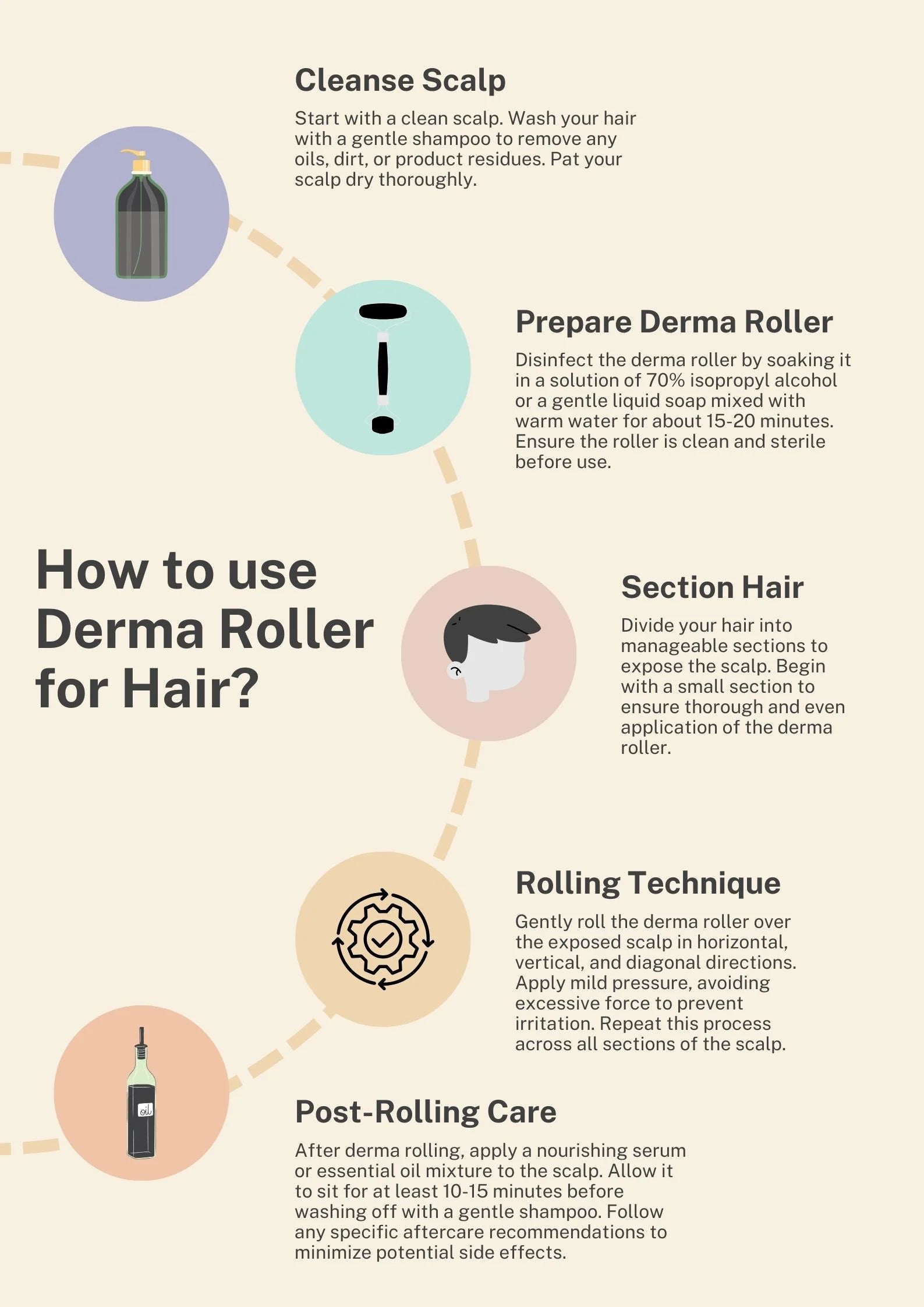 Cleanse Scalp

Start with a clean scalp. Wash your hair with a gentle shampoo to remove any oils, dirt, or product residues. Pat your scalp dry thoroughly.

Prepare Derma Roller

Disinfect the derma roller by soaking it in a solution of 70% isopropyl alcohol or a gentle liquid soap mixed with warm water for about 15-20 minutes. Ensure the roller is clean and sterile before use.

How to use Derma Roller for Hair?

Section Hair

Divide your hair into manageable sections to expose the scalp. Begin with a small section to ensure thorough and even application of the derma roller.

Rolling Technique

Gently roll the derma roller over the exposed scalp in horizontal, vertical, and diagonal directions. Apply mild pressure, avoiding excessive force to prevent irritation. Repeat this process across all sections of the scalp.

oil

Post-Rolling Care

After derma rolling, apply a nourishing serum or essential oil mixture to the scalp. Allow it to sit for at least 10-15 minutes before washing off with a gentle shampoo. Follow any specific aftercare recommendations to minimize potential side effects.