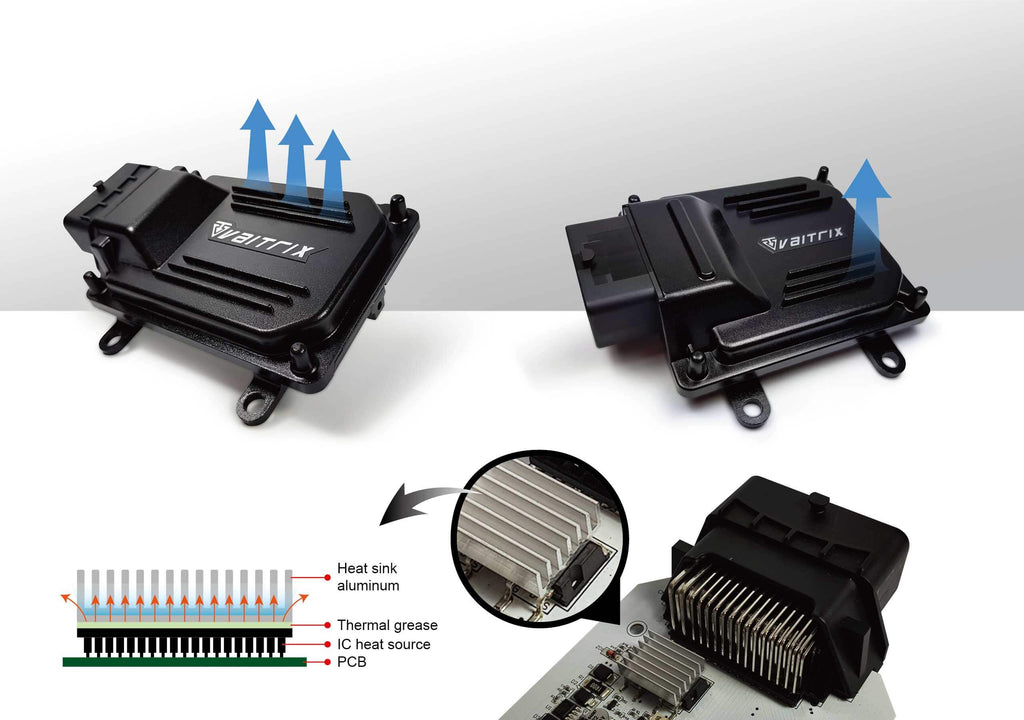 VAITRIX

VAITRIX

Heat sink aluminum

Thermal grease

IC heat source

PCB