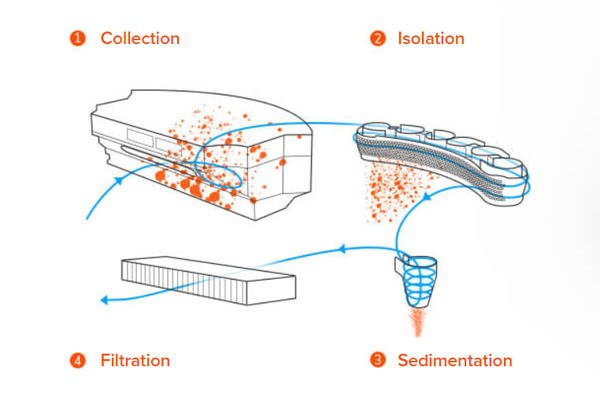 1 Collection

2 Isolation

4 Filtration

3 Sedimentation