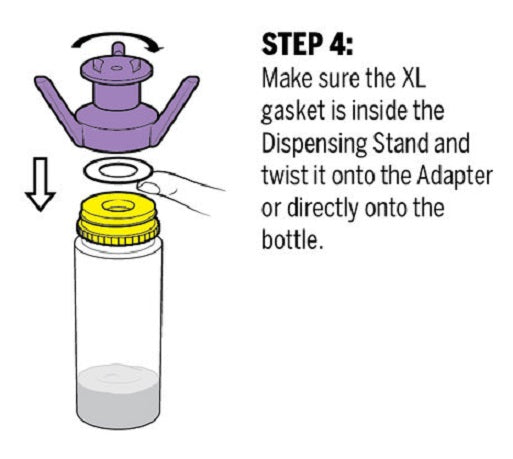 STEP 4:
Make sure the XL gasket is inside the Dispensing Stand and twist it onto the Adapter or directly onto the bottle.