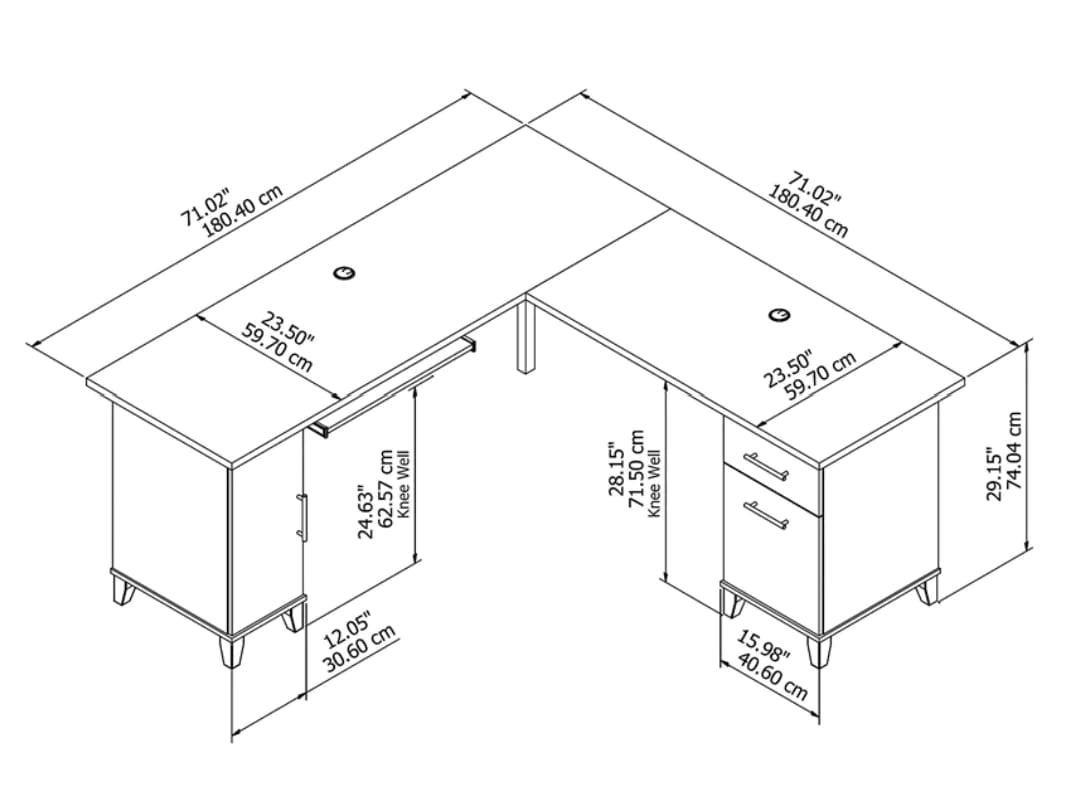 71.02"
180.40 cm

71.02"
180.40 cm

23.50"
59.70 cm

23.50"
59.70 cm

24.63"
62.57 cm
Knee Well

28.15"
71.50 cm
Knee Well

29.15"
74.04 cm

12.05"
30.60 cm

15.98"
40.60 cm