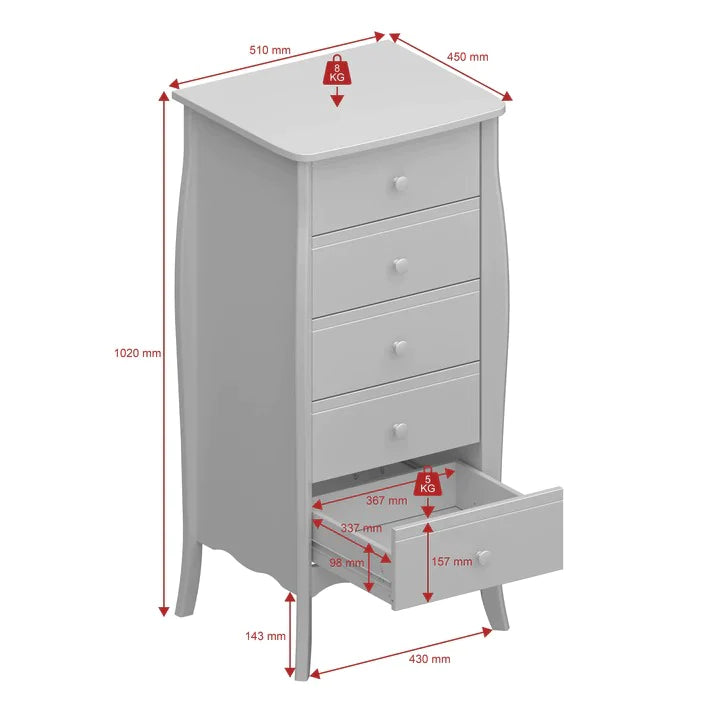 510 mm
450 mm
8 KG
1020 mm
5 KG
367 mm
337 mm
98 mm
157 mm
143 mm
430 mm