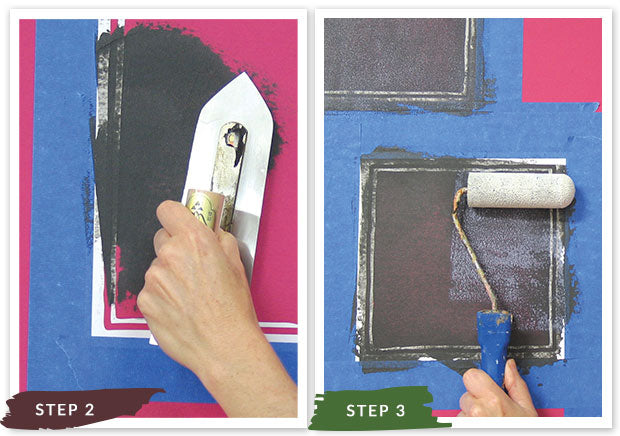 STEP 2

STEP 3