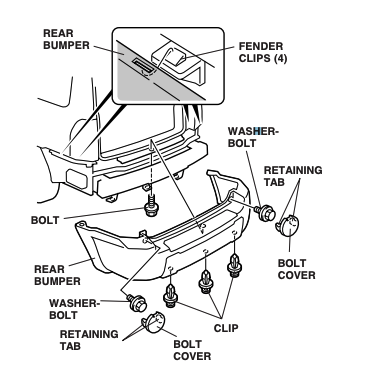 REAR BUMPER

FENDER CLIPS (4)

WASHER-BOLT

RETAINING TAB

BOLT

BOLT COVER

REAR BUMPER

WASHER-BOLT

CLIP

RETAINING TAB

BOLT COVER