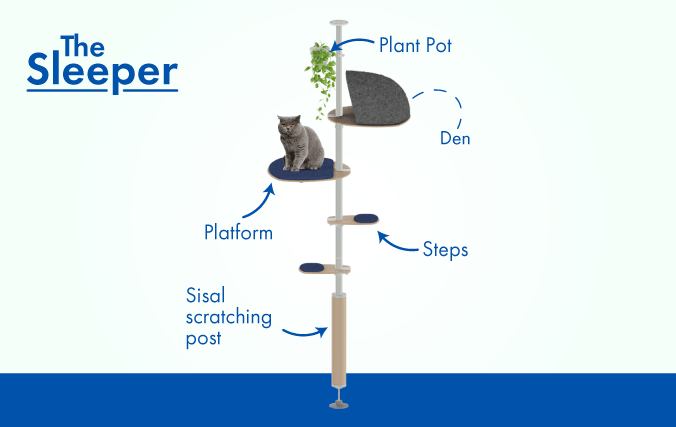 The Sleeper

Plant Pot

Den

Platform

Steps

Sisal scratching post