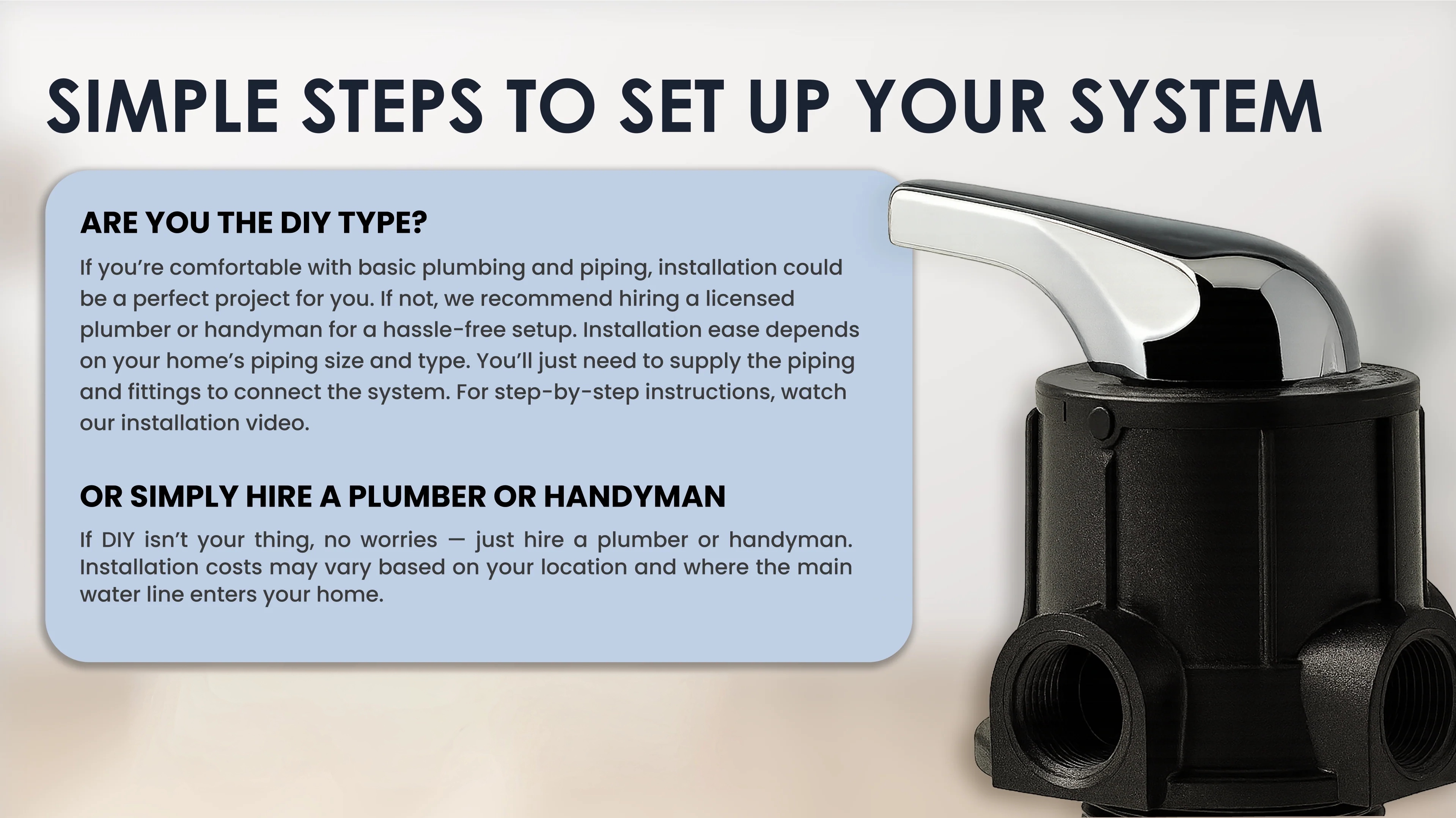 SIMPLE STEPS TO SET UP YOUR SYSTEM

ARE YOU THE DIY TYPE?

If you're comfortable with basic plumbing and piping, installation could be a perfect project for you. If not, we recommend hiring a licensed plumber or handyman for a hassle-free setup. Installation ease depends on your home's piping size and type. You'll just need to supply the piping and fittings to connect the system. For step-by-step instructions, watch our installation video.

OR SIMPLY HIRE A PLUMBER OR HANDYMAN

If DIY isn't your thing, no worries — just hire a plumber or handyman. Installation costs may vary based on your location and where the main water line enters your home.