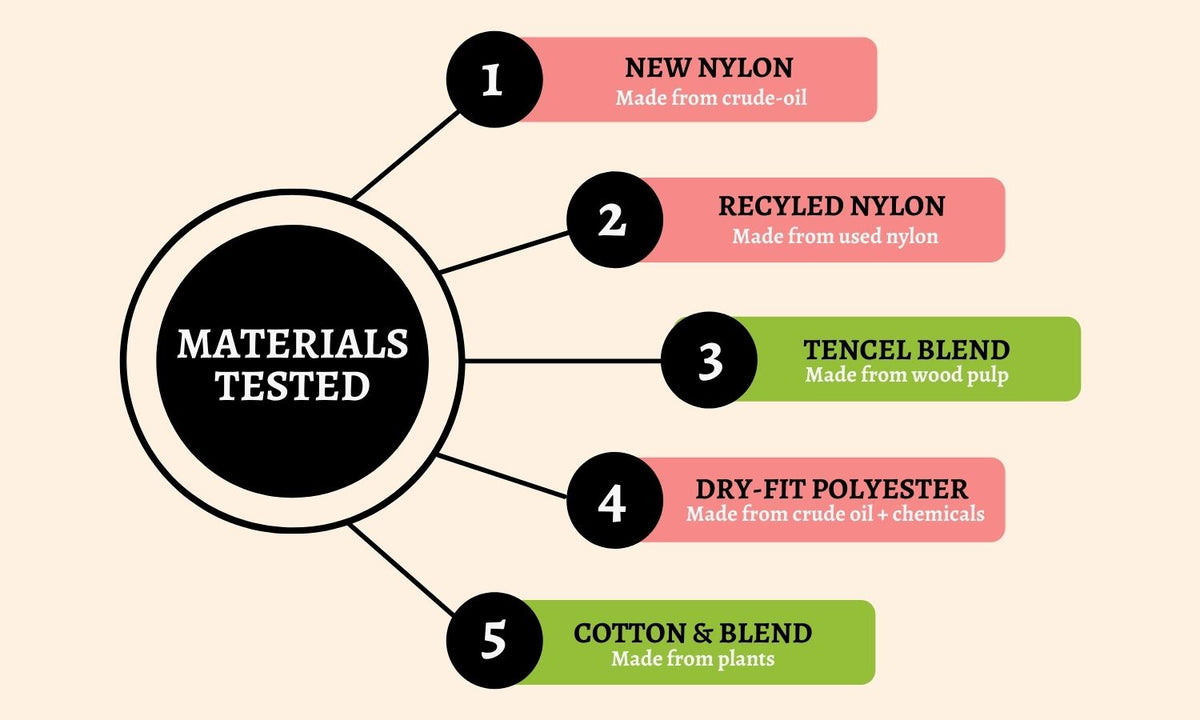 MATERIALS TESTED

1
NEW NYLON
Made from crude-oil

2
RECYLED NYLON
Made from used nylon

3
TENCEL BLEND
Made from wood pulp

4
DRY-FIT POLYESTER
Made from crude oil + chemicals

5
COTTON & BLEND
Made from plants