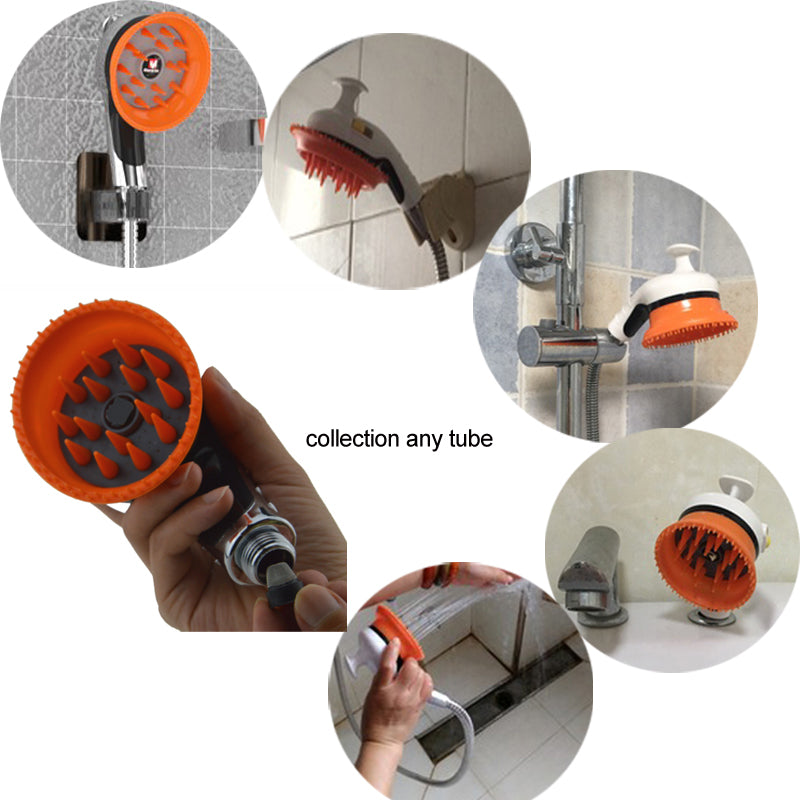 collection any tube