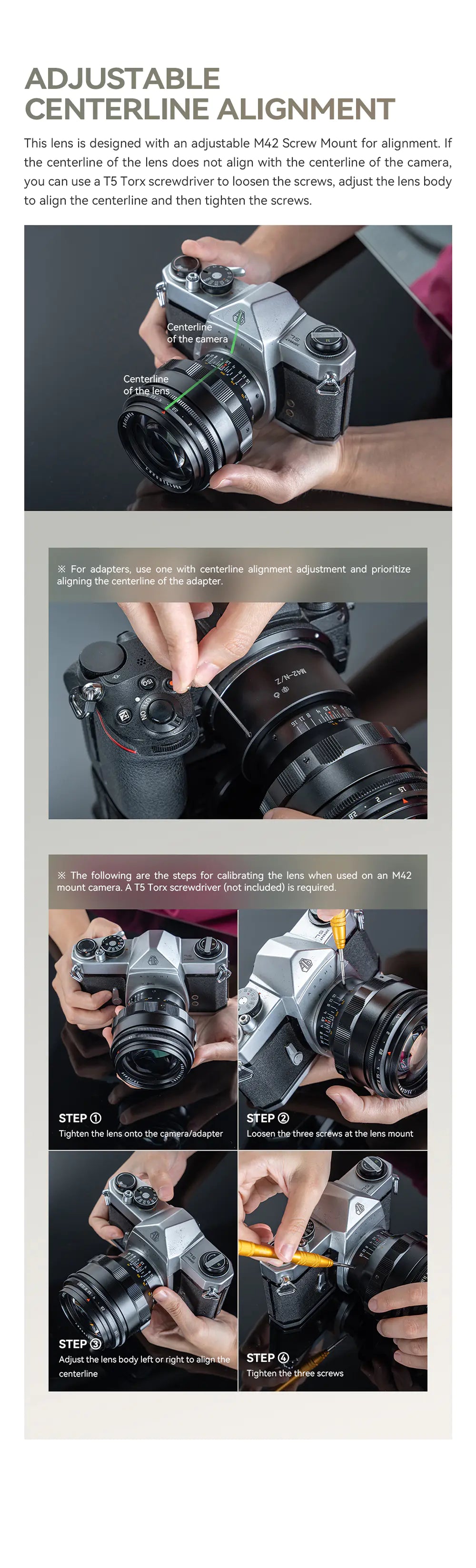 ADJUSTABLE CENTERLINE ALIGNMENT

This lens is designed with an adjustable M42 Screw Mount for alignment. If the centerline of the lens does not align with the centerline of the camera, you can use a T5 Torx screwdriver to loosen the screws, adjust the lens body to align the centerline and then tighten the screws.

Centerline of the camera

Centerline of the lens

※ For adapters, use one with centerline alignment adjustment and prioritize aligning the centerline of the adapter.

M42-N/Z

※ The following are the steps for calibrating the lens when used on an M42 mount camera. A T5 Torx screwdriver (not included) is required.

STEP ①
Tighten the lens onto the camera/adapter

STEP ②
Loosen the three screws at the lens mount

STEP ③
Adjust the lens body left or right to align the centerline

STEP ④
Tighten the three screws