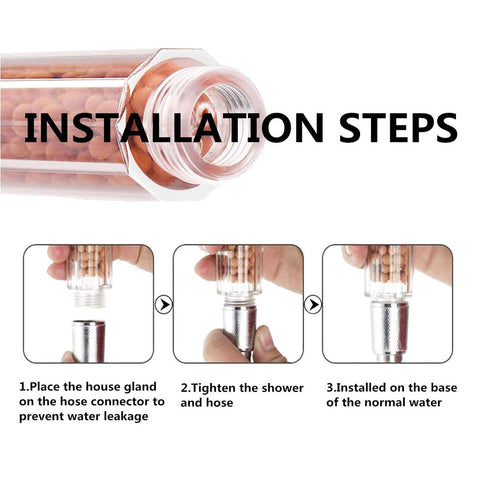 INSTALLATION STEPS

1.Place the house gland on the hose connector to prevent water leakage

2.Tighten the shower and hose

3.Installed on the base of the normal water