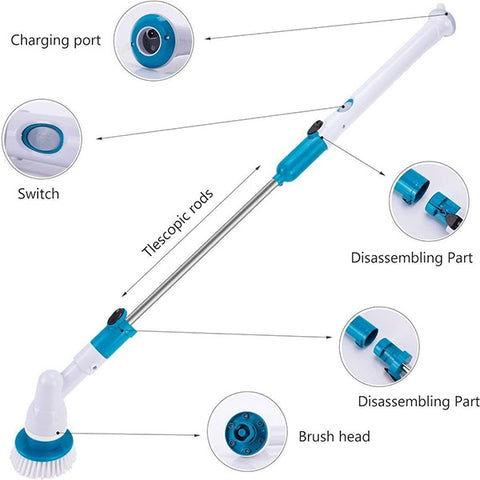 Charging port

Switch

Tlescopic rods

Disassembling Part

Disassembling Part

Brush head