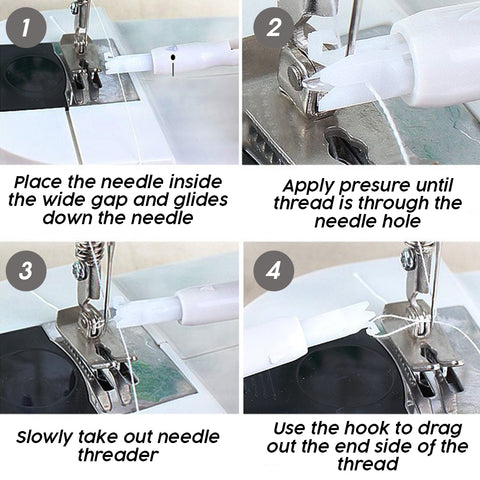 1

Place the needle inside the wide gap and glides down the needle

2

Apply presure until thread is through the needle hole

3

Slowly take out needle threader

4

Use the hook to drag out the end side of the thread