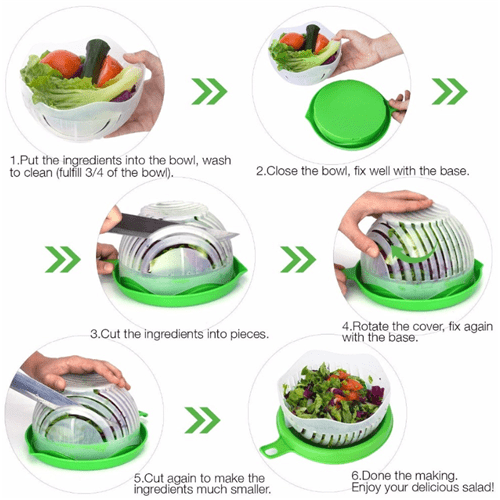 1.Put the ingredients into the bowl, wash to clean (fulfill 3/4 of the bowl).

2.Close the bowl, fix well with the base.

3.Cut the ingredients into pieces.

4.Rotate the cover, fix again with the base.

5.Cut again to make the ingredients much smaller.

6.Done the making. Enjoy your delicious salad!