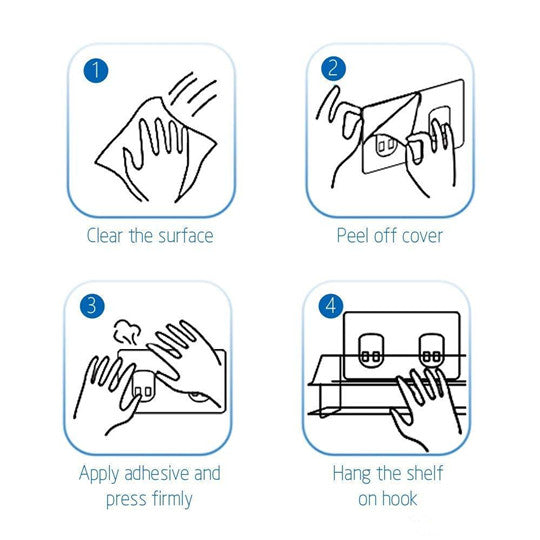 1

Clear the surface

2

Peel off cover

3

Apply adhesive and press firmly

4

Hang the shelf on hook