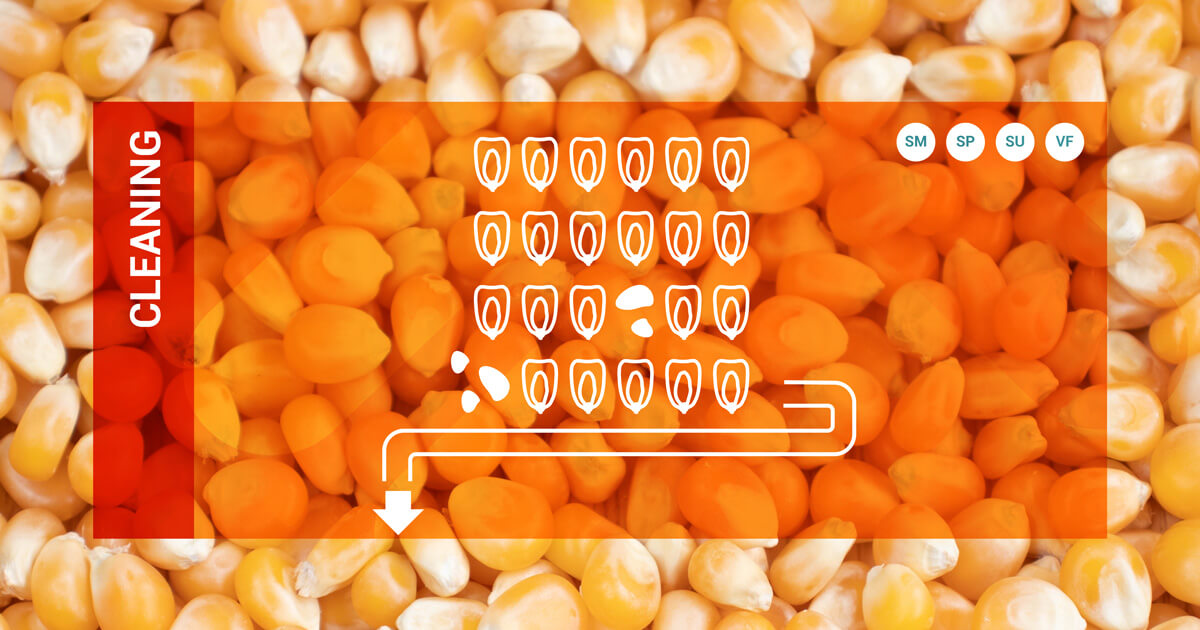 CLEANING

SM SP SU VF