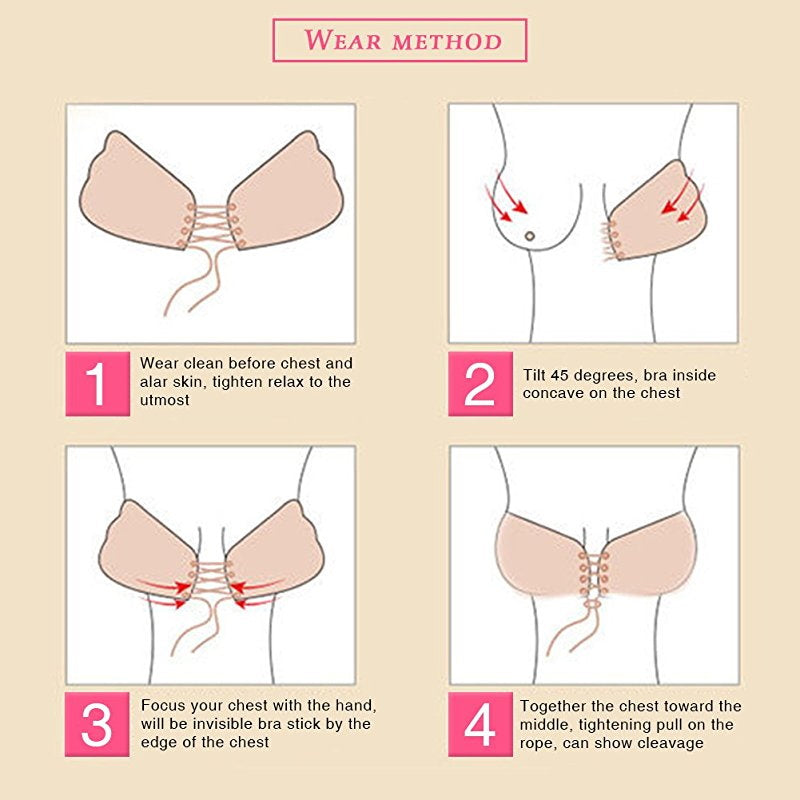 WEAR METHOD

1 Wear clean before chest and alar skin, tighten relax to the utmost

2 Tilt 45 degrees, bra inside concave on the chest

3 Focus your chest with the hand, will be invisible bra stick by the edge of the chest

4 Together the chest toward the middle, tightening pull on the rope, can show cleavage