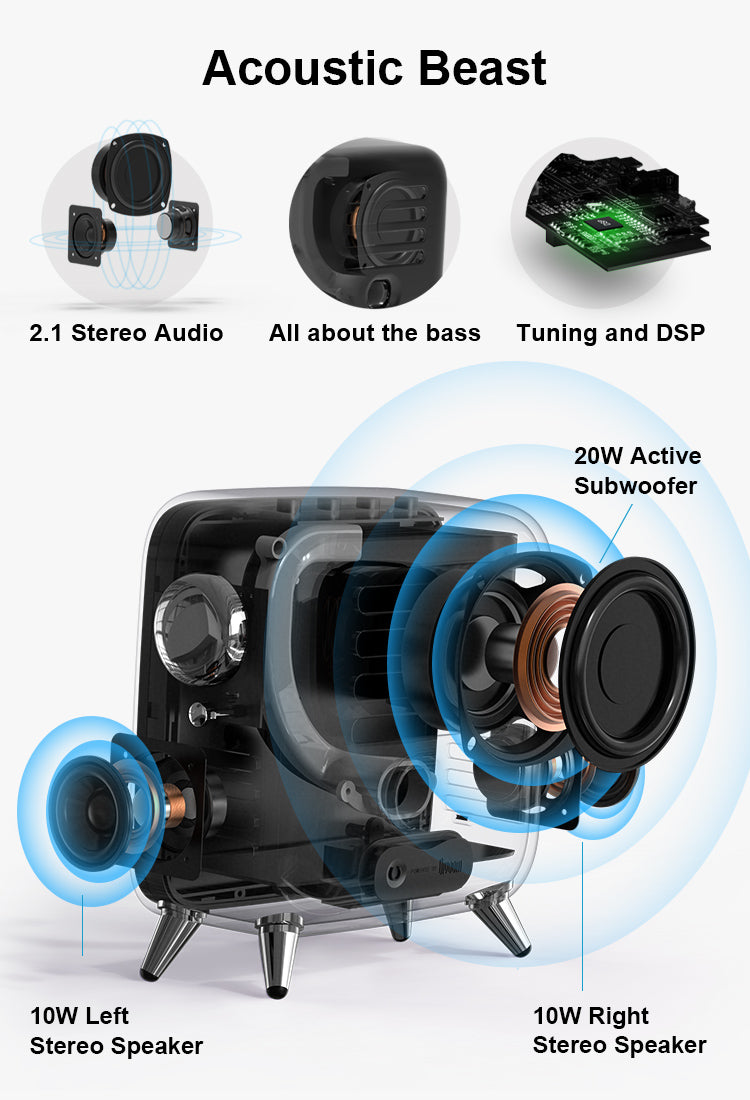 Acoustic Beast

2.1 Stereo Audio

All about the bass

Tuning and DSP

20W Active Subwoofer

10W Left Stereo Speaker

10W Right Stereo Speaker