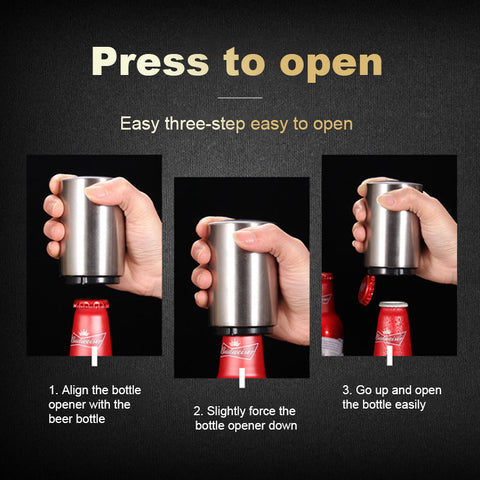 Press to open

Easy three-step easy to open

Budweiser

Budweiser

Budweiser

1. Align the bottle opener with the beer bottle

2. Slightly force the bottle opener down

3. Go up and open the bottle easily