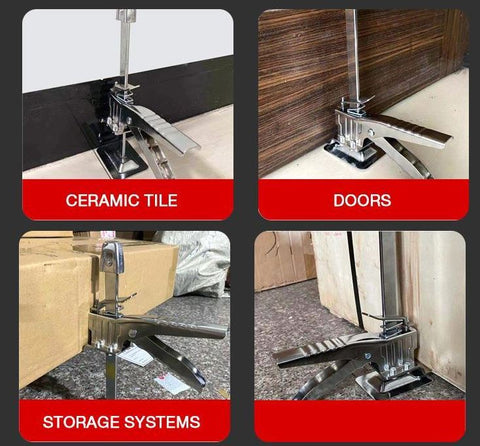 CERAMIC TILE

DOORS

STORAGE SYSTEMS