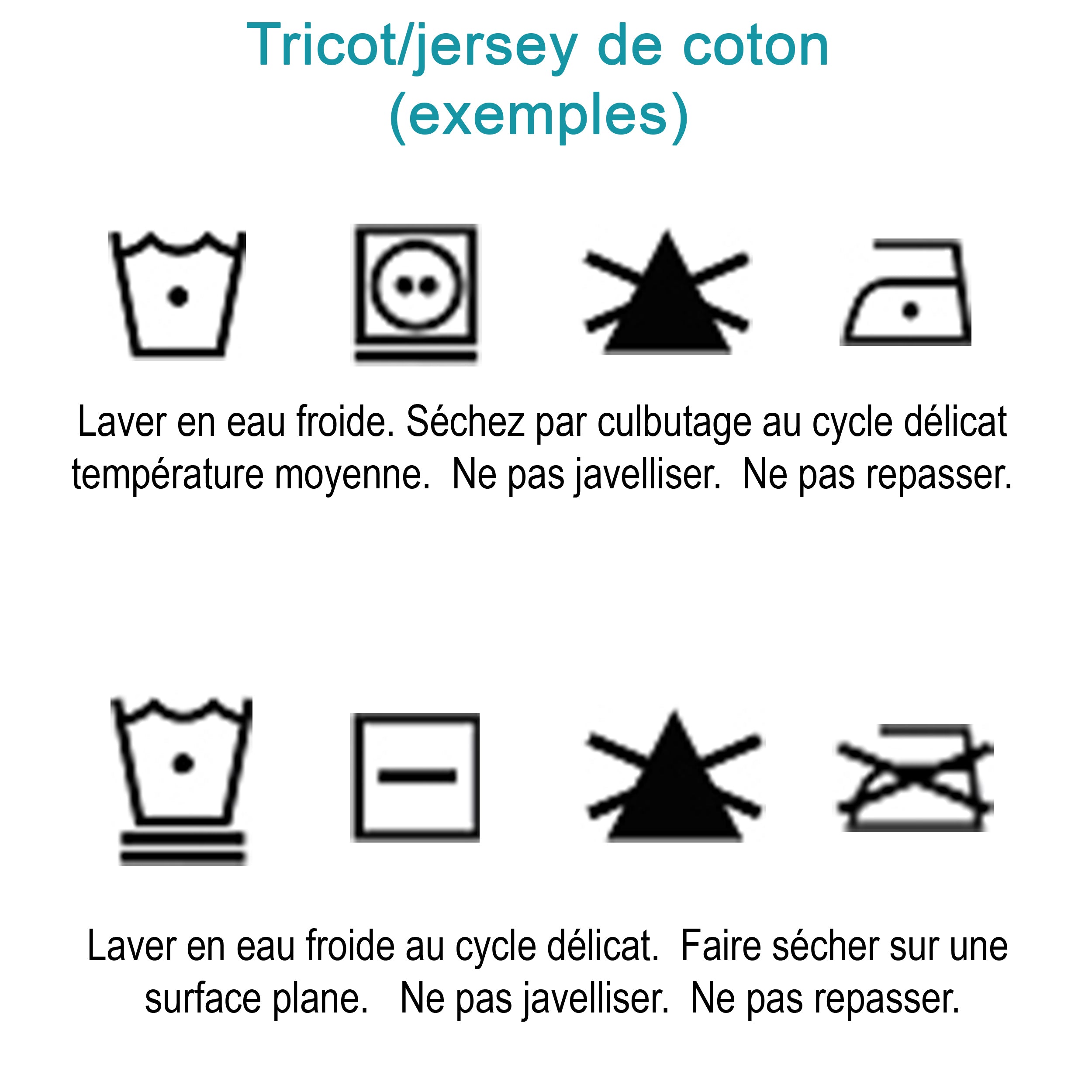 Tricot/jersey de coton
(exemples)

Laver en eau froide. Séchez par culbutage au cycle délicat température moyenne.  Ne pas javelliser.  Ne pas repasser.

Laver en eau froide au cycle délicat.  Faire sécher sur une surface plane.   Ne pas javelliser.  Ne pas repasser.