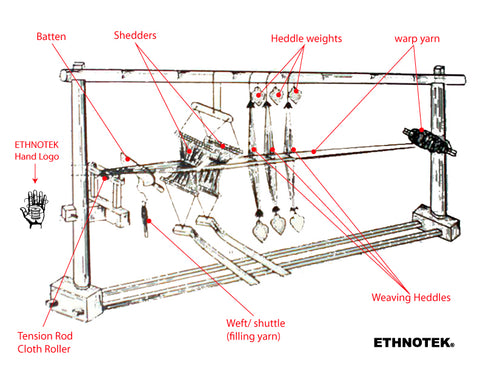 Batten

Shedders

Heddle weights

warp yarn

ETHNOTEK Hand Logo

Weaving Heddles

Weft/ shuttle (filling yarn)

Tension Rod Cloth Roller

ETHNOTEK®