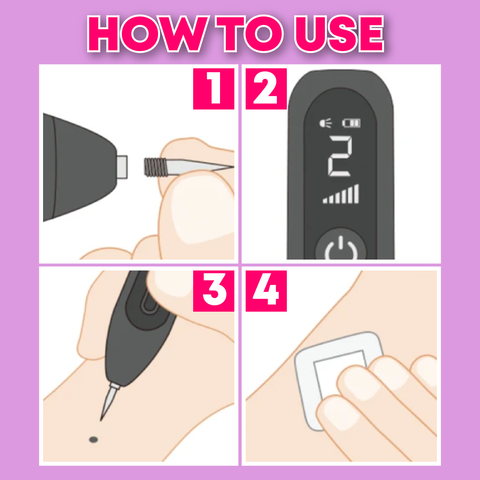 HOW TO USE

1

2

2

3

4