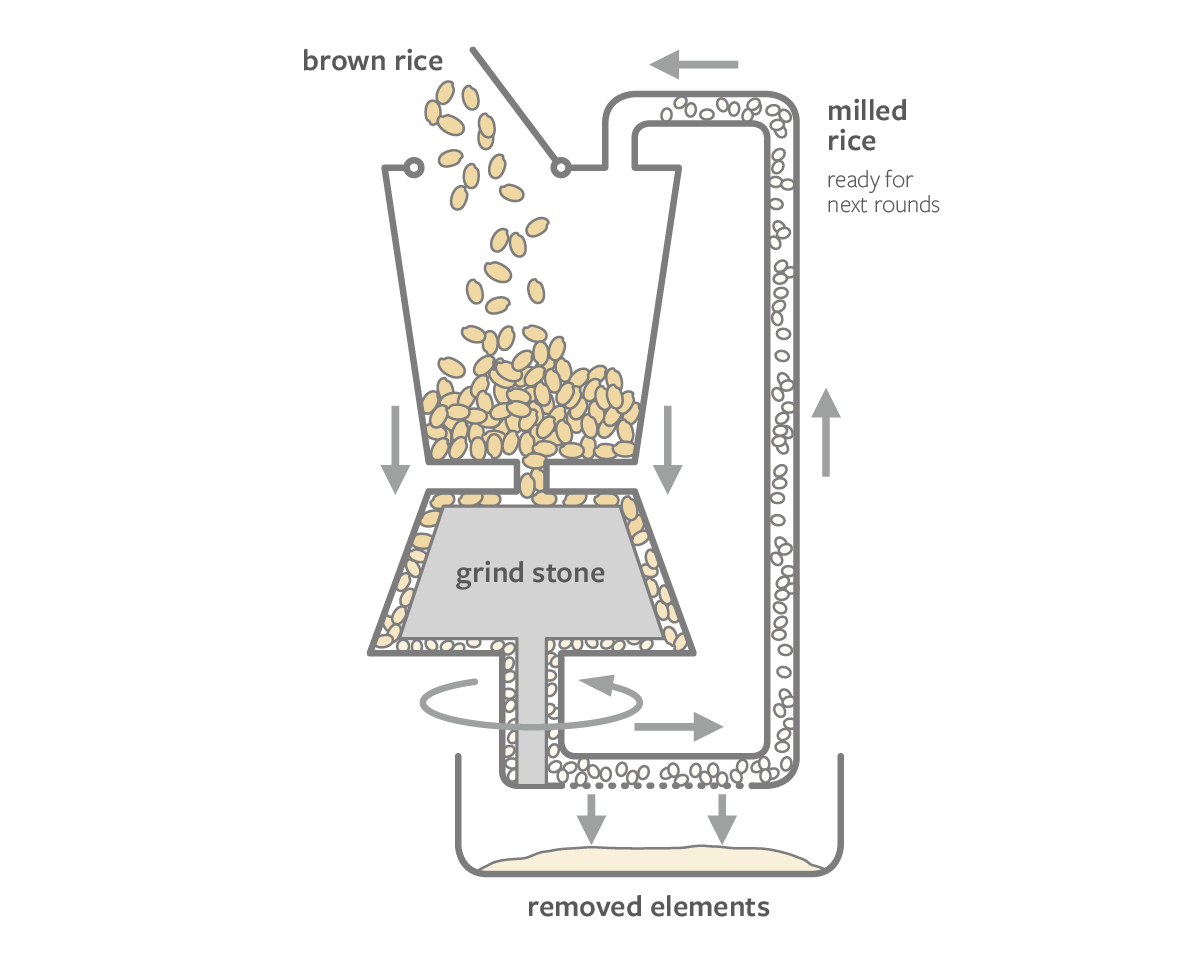 brown rice

milled rice

ready for next rounds

grind stone

removed elements