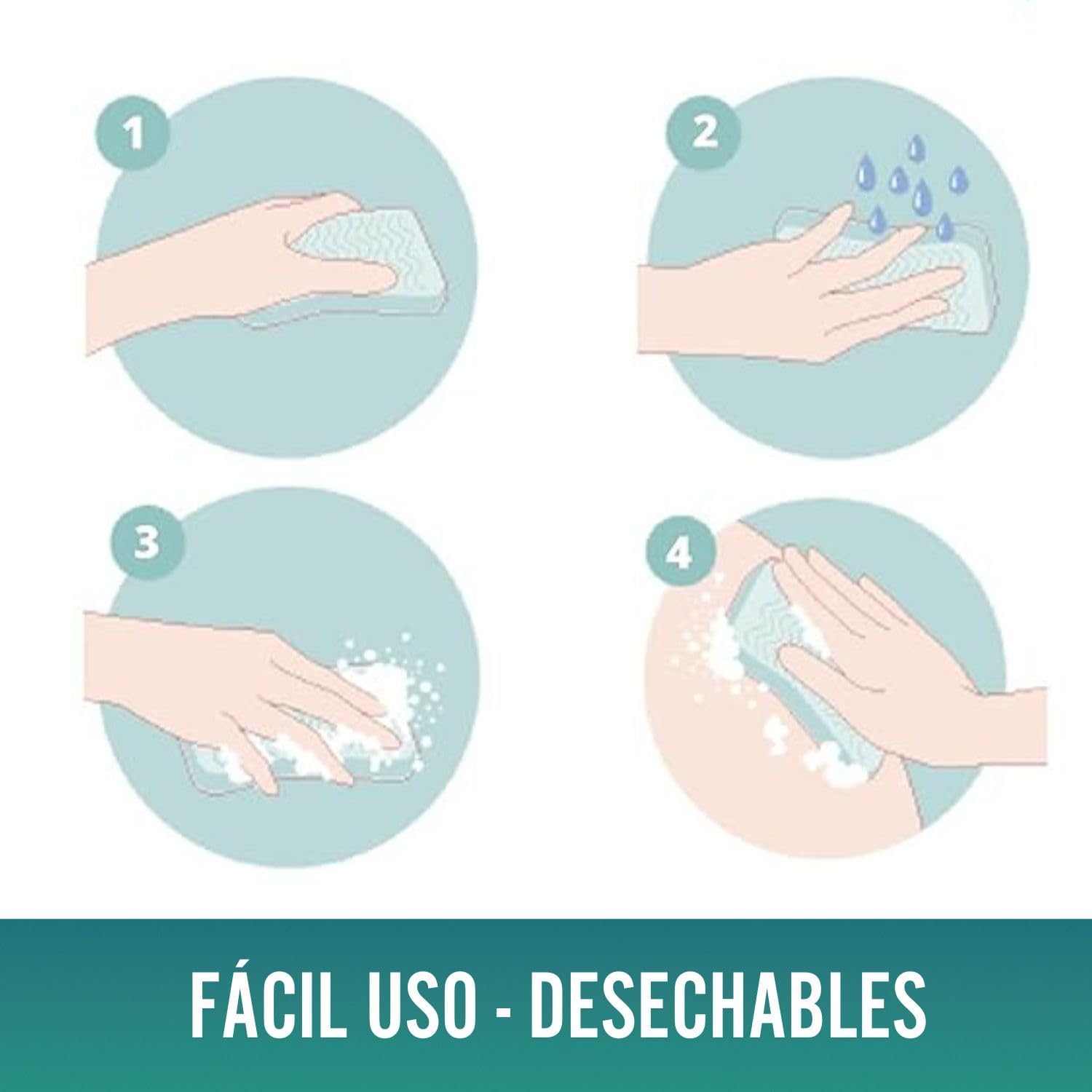 1
2
3
4
FÁCIL USO - DESECHABLES